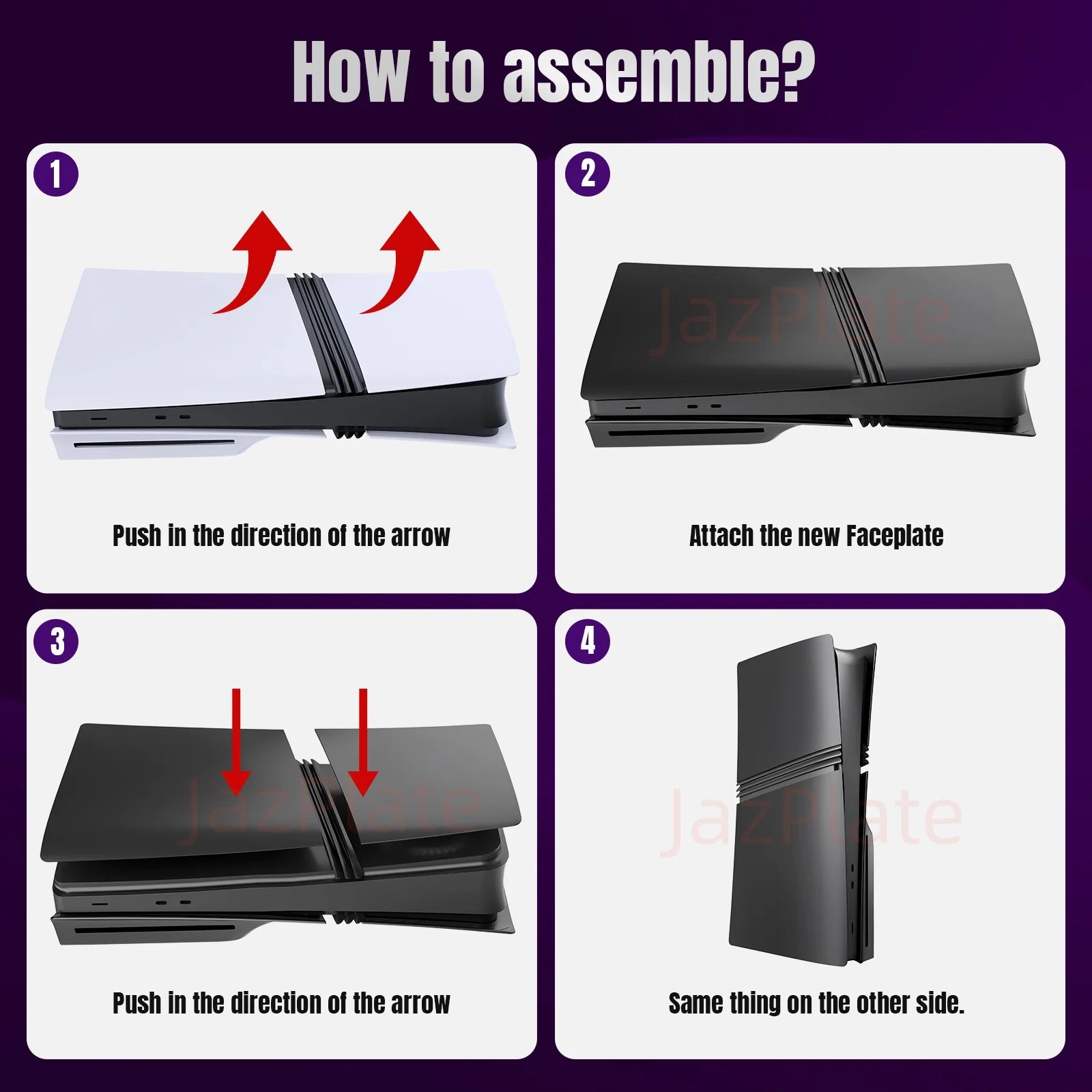 How to assemble?

1

Push in the direction of the arrow

2

JazPlate

Attach the new Faceplate

3

JazPlate

Push in the direction of the arrow

4

JazPlate

Same thing on the other side.